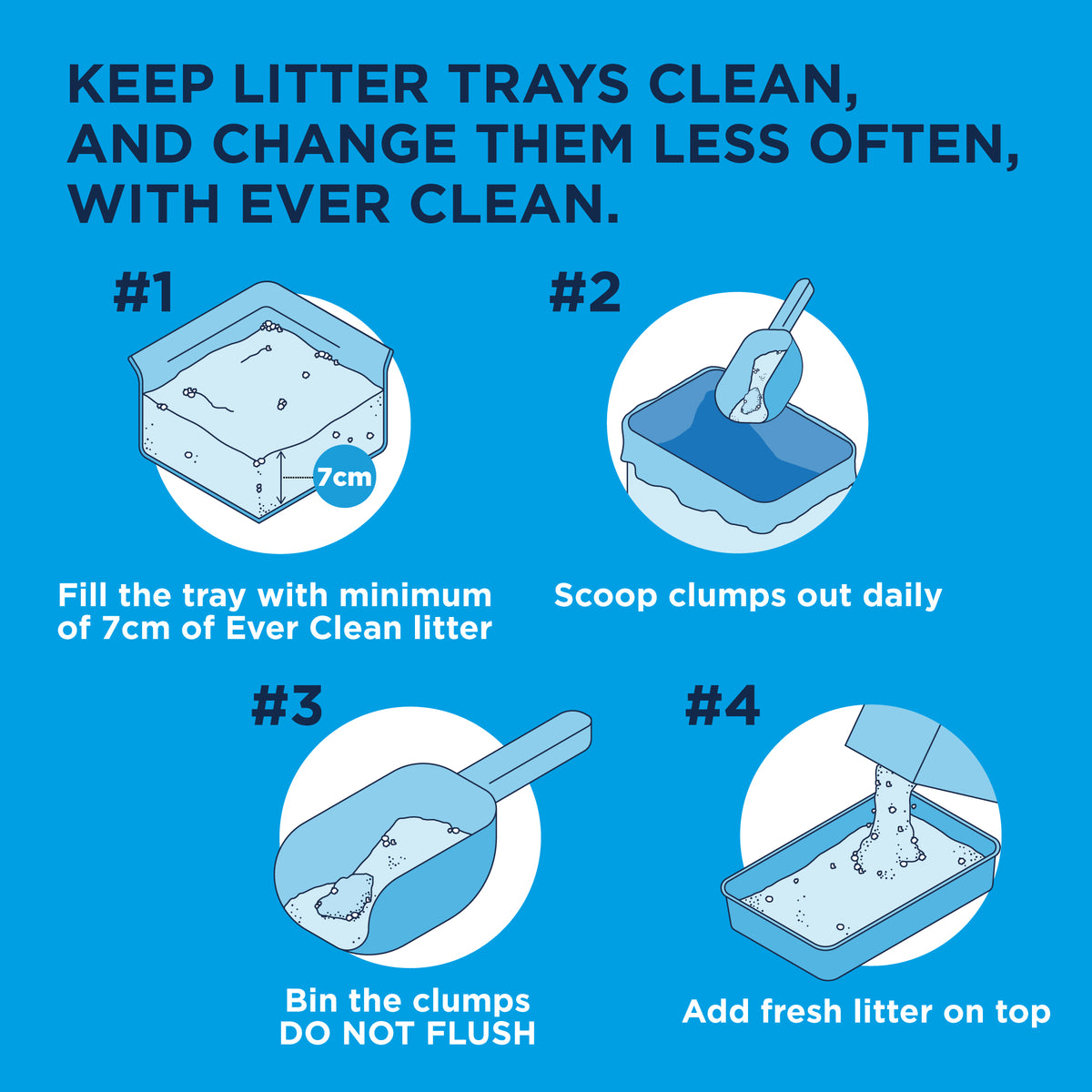 KEEP LITTER TRAYS CLEAN, AND CHANGE THEM LESS OFTEN, WITH EVER CLEAN.

#1

7cm

Fill the tray with minimum of 7cm of Ever Clean litter

#2

Scoop clumps out daily

#3

Bin the clumps
DO NOT FLUSH

#4

Add fresh litter on top